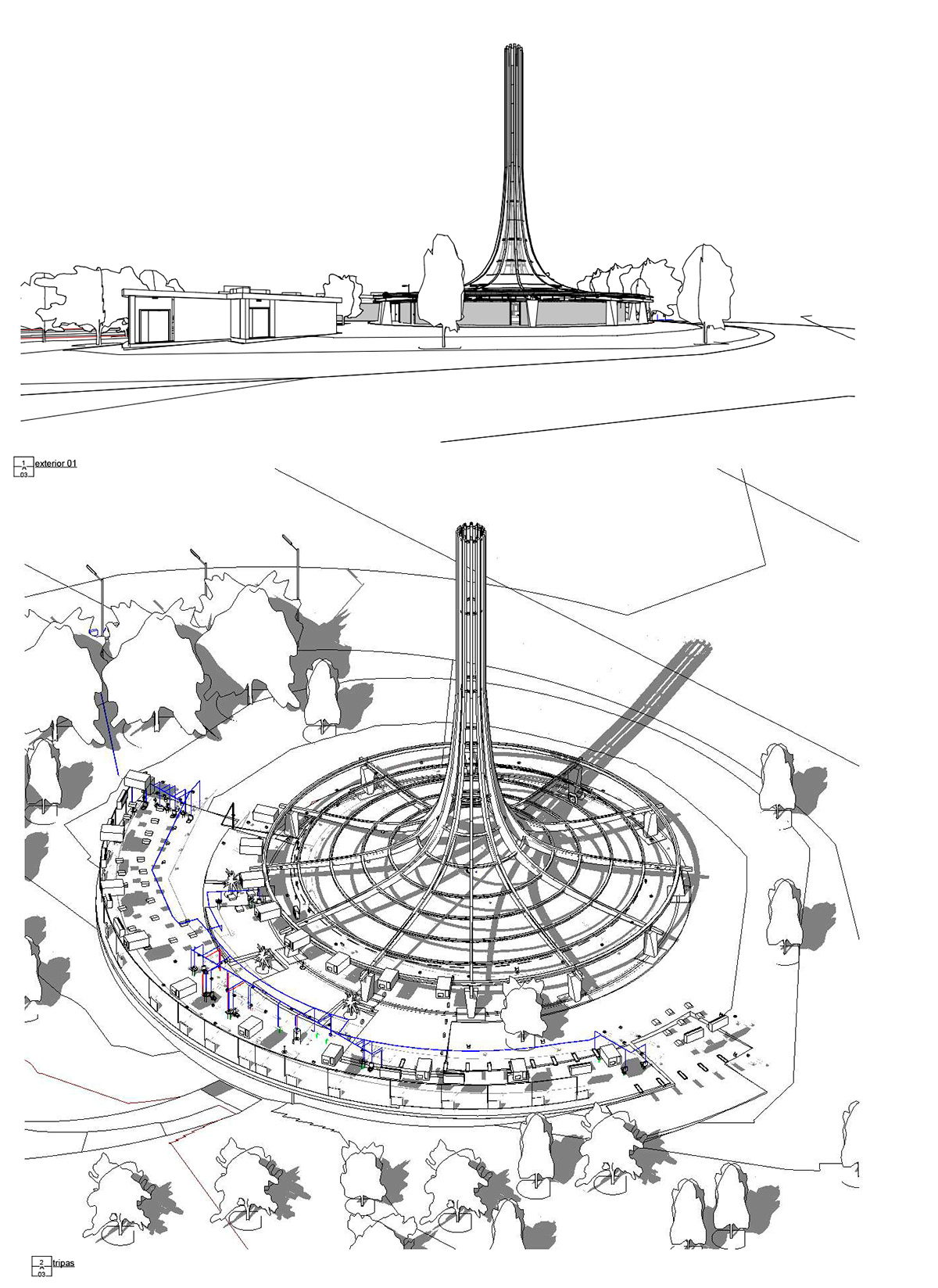 1
A
03 exterior 01

2
A
03 tripas